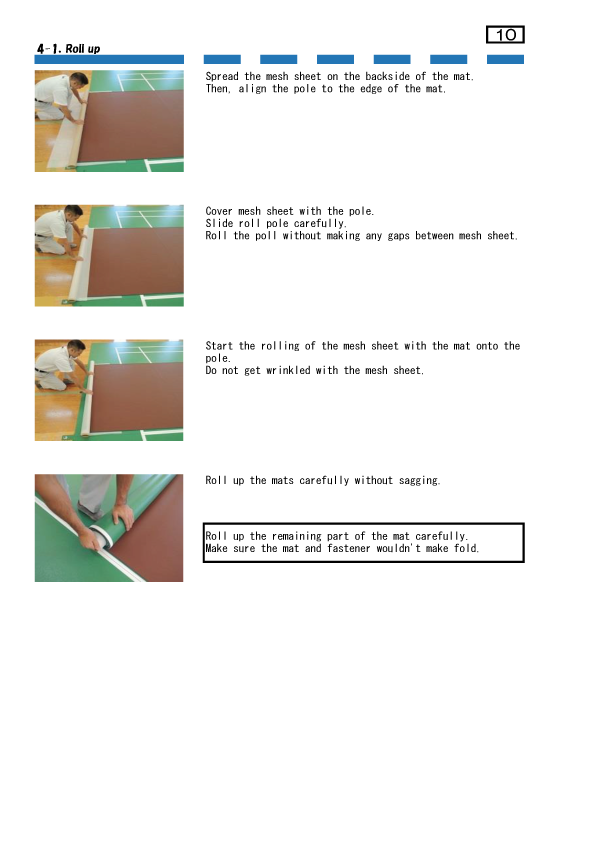 10

4-1. Roll up

Spread the mesh sheet on the backside of the mat.
Then, align the pole to the edge of the mat.

Cover mesh sheet with the pole.
Slide roll pole carefully.
Roll the poll without making any gaps between mesh sheet.

Start the rolling of the mesh sheet with the mat onto the pole.
Do not get wrinkled with the mesh sheet.

Roll up the mats carefully without sagging.

Roll up the remaining part of the mat carefully.
Make sure the mat and fastener wouldn't make fold.