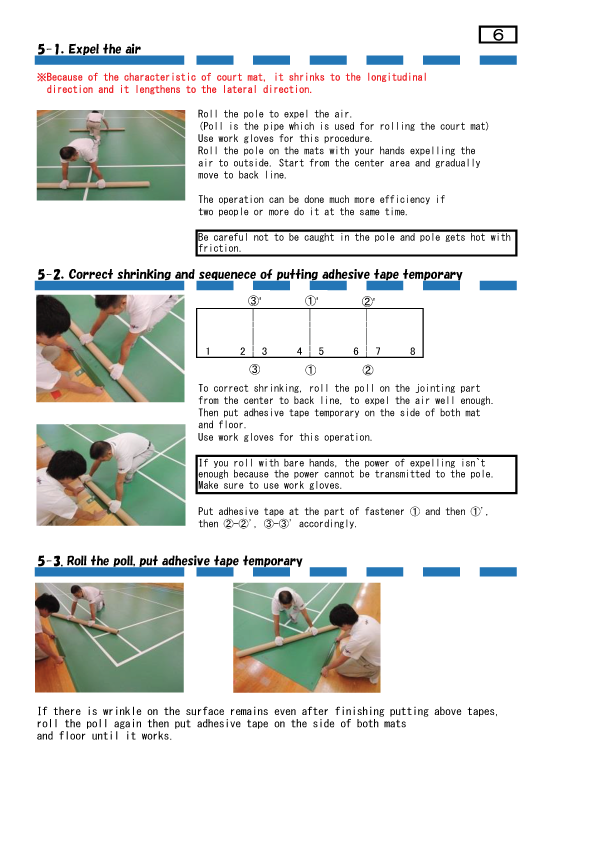 6

5-1. Expel the air

※Because of the characteristic of court mat, it shrinks to the longitudinal direction and it lengthens to the lateral direction.

Roll the pole to expel the air.
(Poll is the pipe which is used for rolling the court mat)
Use work gloves for this procedure.
Roll the pole on the mats with your hands expelling the air to outside. Start from the center area and gradually move to back line.

The operation can be done much more efficiency if two people or more do it at the same time.

Be careful not to be caught in the pole and pole gets hot with friction.

5-2. Correct shrinking and sequenece of putting adhesive tape temporary

③' ①' ②'

1 2 3 4 5 6 7 8

③ ① ②

To correct shrinking, roll the poll on the jointing part from the center to back line, to expel the air well enough. Then put adhesive tape temporary on the side of both mat and floor.
Use work gloves for this operation.

If you roll with bare hands, the power of expelling isn`t enough because the power cannot be transmitted to the pole. Make sure to use work gloves.

Put adhesive tape at the part of fastener ① and then ①', then ②-②', ③-③' accordingly.

5-3. Roll the poll, put adhesive tape temporary

If there is wrinkle on the surface remains even after finishing putting above tapes, roll the poll again then put adhesive tape on the side of both mats and floor until it works.